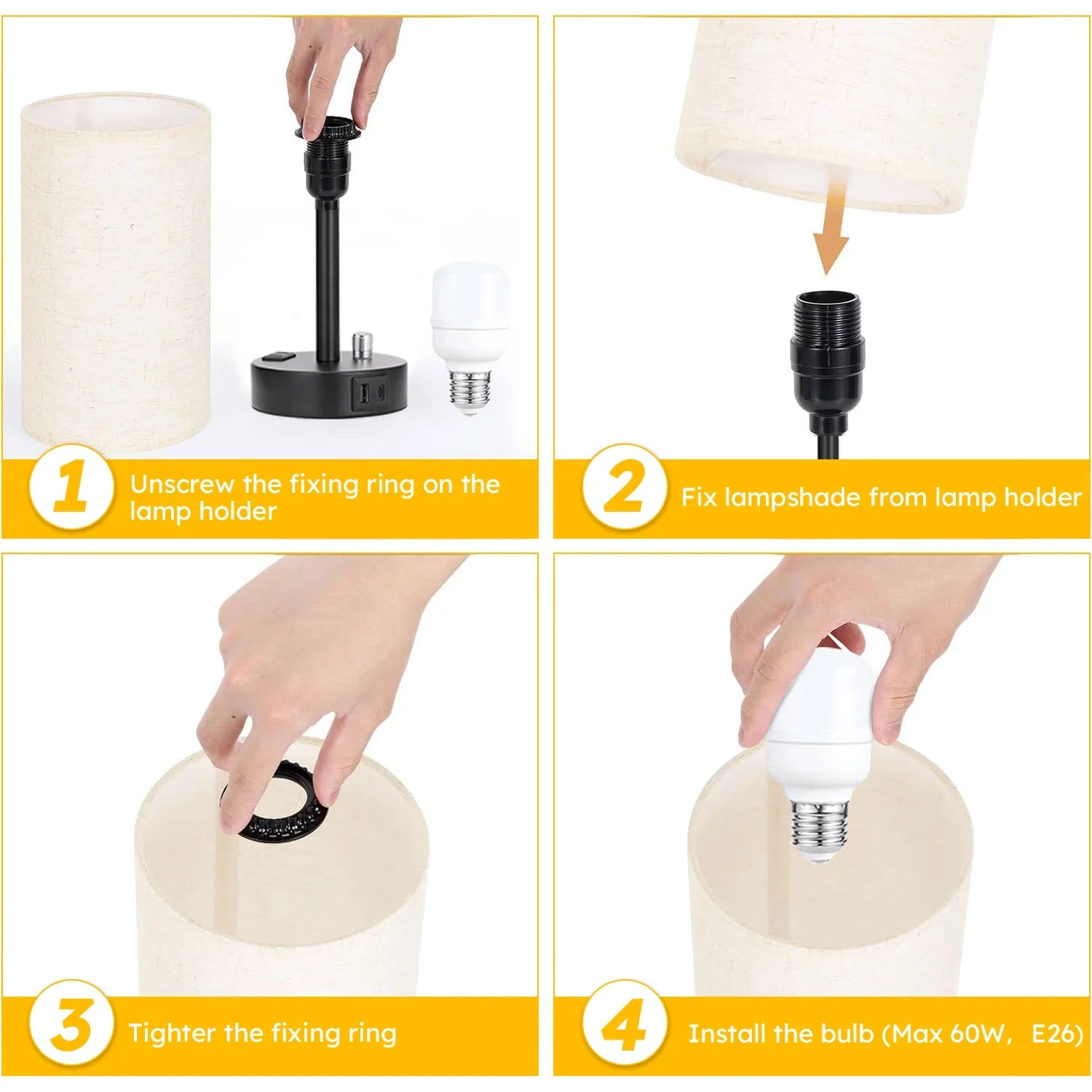 1 Unscrew the fixing ring on the lamp holder

2 Fix lampshade from lamp holder

3 Tighter the fixing ring

4 Install the bulb (Max 60W， E26)